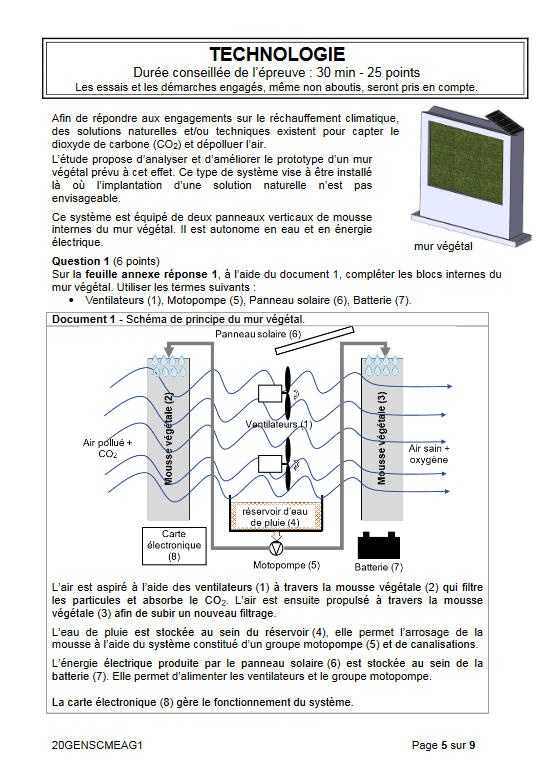 TECHNOLOGIE
Durée conseillée de l'épreuve : 30 min - 25 points
Les essais et les démarches engagés, même non aboutis, seront pris en compte.

Afin de répondre aux engagements sur le réchauffement climatique, des solutions naturelles et/ou techniques existent pour capter le dioxyde de carbone ($CO_2$) et dépolluer l'air.
L'étude propose d'analyser et d'améliorer le prototype d'un mur végétal prévu à cet effet. Ce type de système vise à être installé là où l'implantation d'une solution naturelle n'est pas envisageable.

Ce système est équipé de deux panneaux verticaux de mousse internes du mur végétal. Il est autonome en eau et en énergie électrique.

mur végétal

Question 1 (6 points)
Sur la feuille annexe réponse 1, à l'aide du document 1, compléter les blocs internes du mur végétal. Utiliser les termes suivants :
• Ventilateurs (1), Motopompe (5), Panneau solaire (6), Batterie (7).

Document 1 - Schéma de principe du mur végétal.

Panneau solaire (6)
Air pollué + $CO_2$
Mousse végétale (2)
Ventilateurs (1)
Mousse végétale (3)
Air sain + oxygène
réservoir d'eau de pluie (4)
Carte électronique (8)
Motopompe (5)
Batterie (7)

L'air est aspiré à l'aide des ventilateurs (1) à travers la mousse végétale (2) qui filtre les particules et absorbe le $CO_2$. L'air est ensuite propulsé à travers la mousse végétale (3) afin de subir un nouveau filtrage.

L'eau de pluie est stockée au sein du réservoir (4), elle permet l'arrosage de la mousse à l'aide du système constitué d'un groupe motopompe (5) et de canalisations.

L'énergie électrique produite par le panneau solaire (6) est stockée au sein de la batterie (7). Elle permet d'alimenter les ventilateurs et le groupe motopompe.

La carte électronique (8) gère le fonctionnement du système.

20GENSCMEAG1
Page 5 sur 9